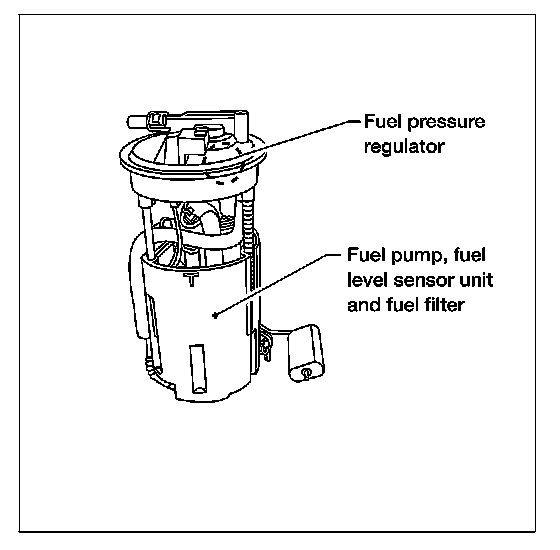 Fuel pressure regulator

Fuel pump, fuel level sensor unit and fuel filter