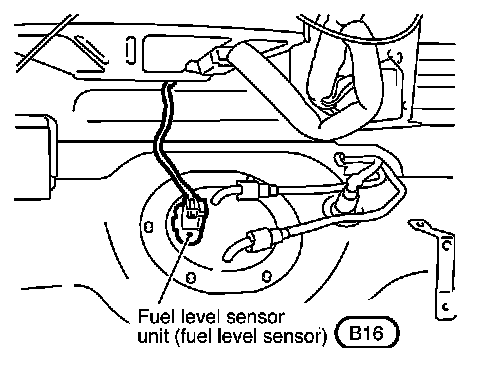 Fuel level sensor unit (fuel level sensor)

B16