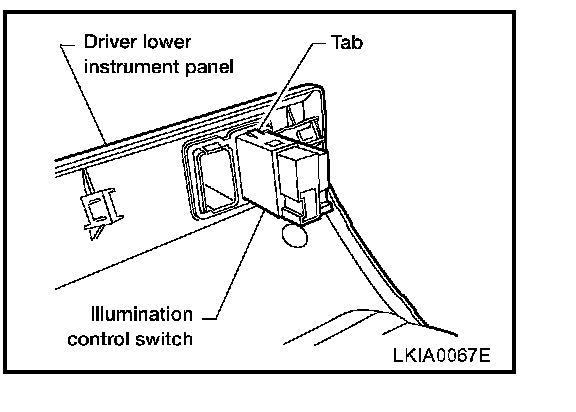 Driver lower instrument panel

Tab

Illumination control switch

LKIA0067E