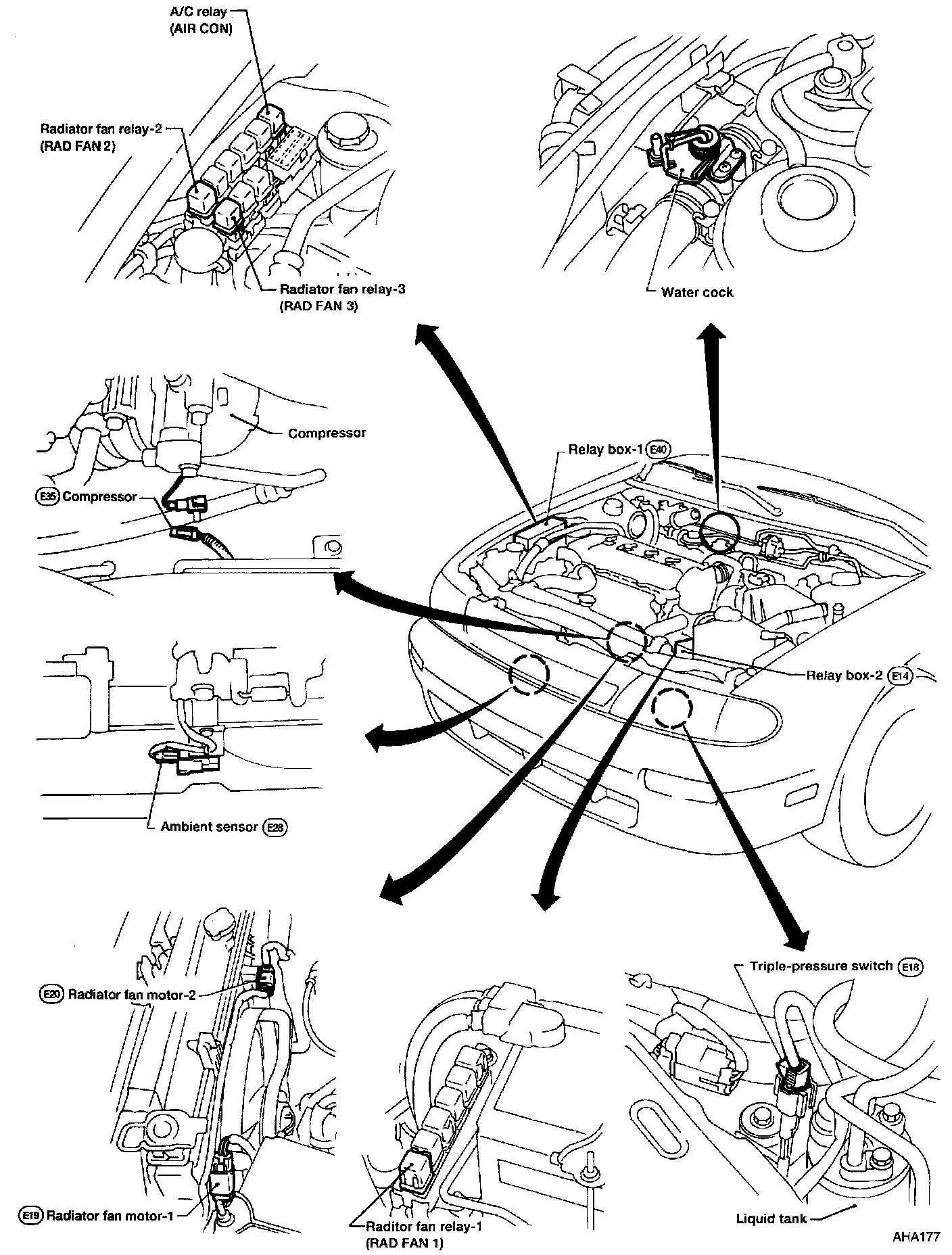 A/C relay
(AIR CON)

Radiator fan relay-2
(RAD FAN 2)

Radiator fan relay-3
(RAD FAN 3)

Water cock

Compressor

E35 Compressor

Relay box-1 E40

Relay box-2 E14

Ambient sensor E28

E20 Radiator fan motor-2

E19 Radiator fan motor-1

Raditor fan relay-1
(RAD FAN 1)

Triple-pressure switch E18

Liquid tank

AHA177