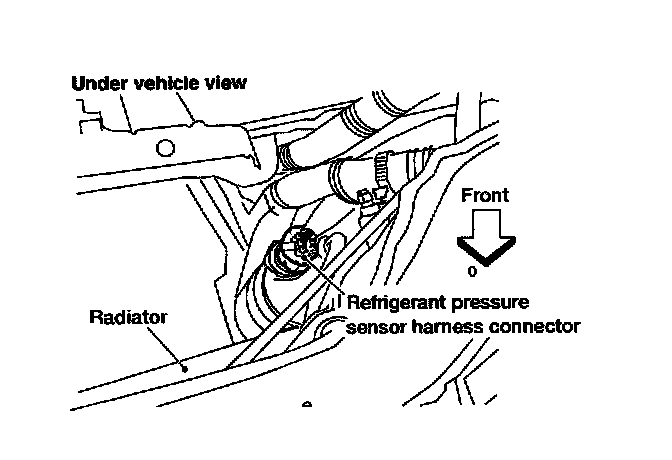 Under vehicle view

Front

0

Refrigerant pressure sensor harness connector

Radiator