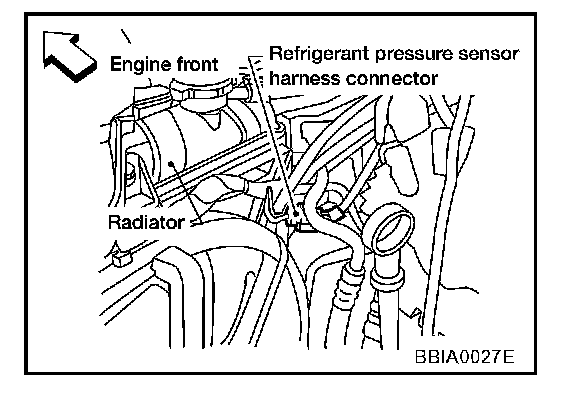 Engine front

Refrigerant pressure sensor harness connector

Radiator

BBIA0027E