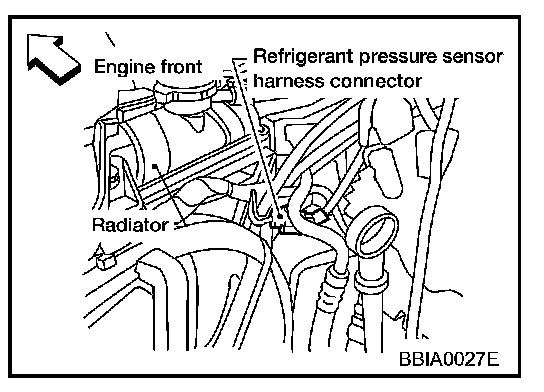 Engine front

Refrigerant pressure sensor harness connector

Radiator

BBIA0027E