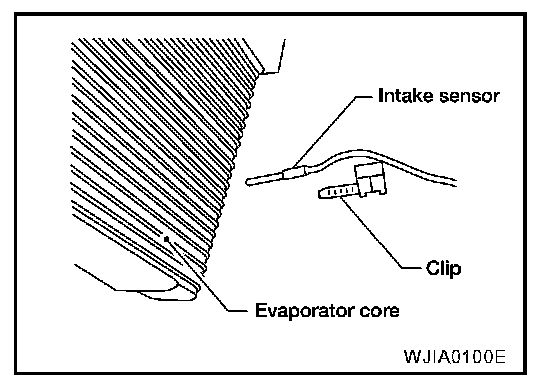 Intake sensor

Clip

Evaporator core

WJIA0100E