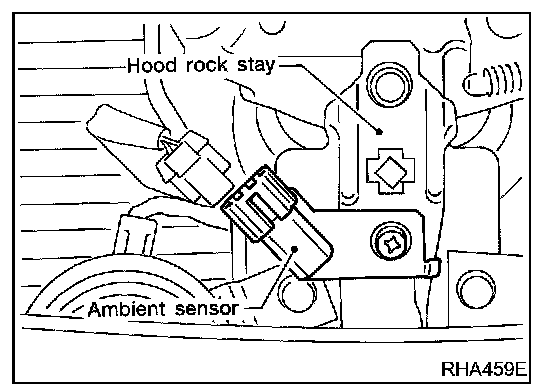 Hood rock stay

Ambient sensor

RHA459E