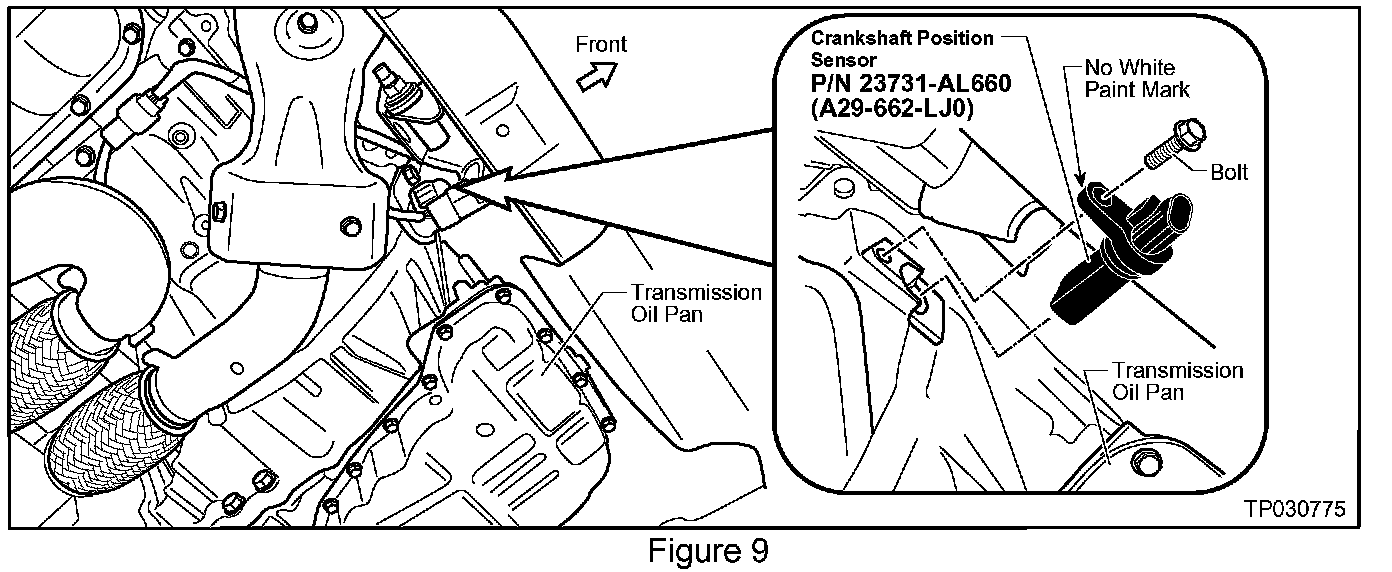 Front

Transmission Oil Pan

Crankshaft Position Sensor
P/N 23731-AL660
(A29-662-LJ0)

No White Paint Mark

Bolt

Transmission Oil Pan

TP030775

Figure 9