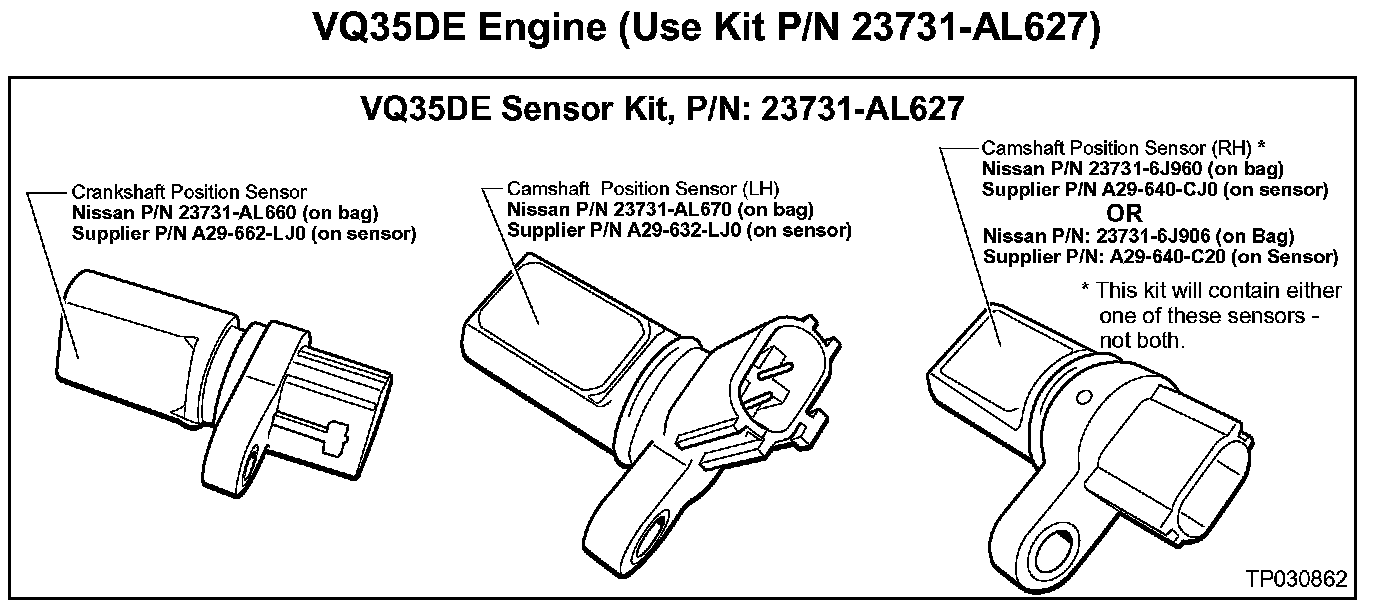 VQ35DE Engine (Use Kit P/N 23731-AL627)

VQ35DE Sensor Kit, P/N: 23731-AL627

Crankshaft Position Sensor
Nissan P/N 23731-AL660 (on bag)
Supplier P/N A29-662-LJ0 (on sensor)

Camshaft Position Sensor (LH)
Nissan P/N 23731-AL670 (on bag)
Supplier P/N A29-632-LJ0 (on sensor)

Camshaft Position Sensor (RH) *
Nissan P/N 23731-6J960 (on bag)
Supplier P/N A29-640-CJ0 (on sensor)
OR
Nissan P/N: 23731-6J906 (on Bag)
Supplier P/N: A29-640-C20 (on Sensor)

* This kit will contain either one of these sensors - not both.

TP030862