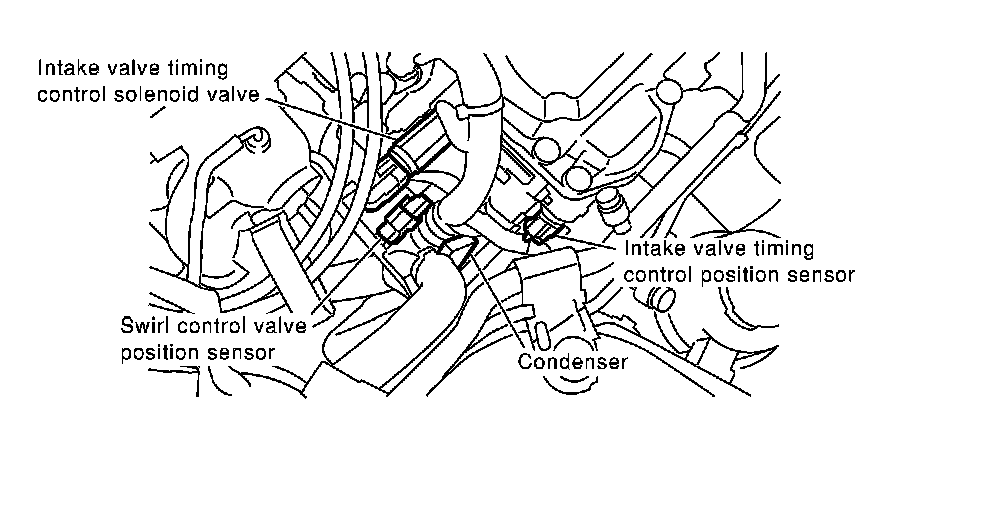 Intake valve timing control solenoid valve

Intake valve timing control position sensor

Swirl control valve position sensor

Condenser