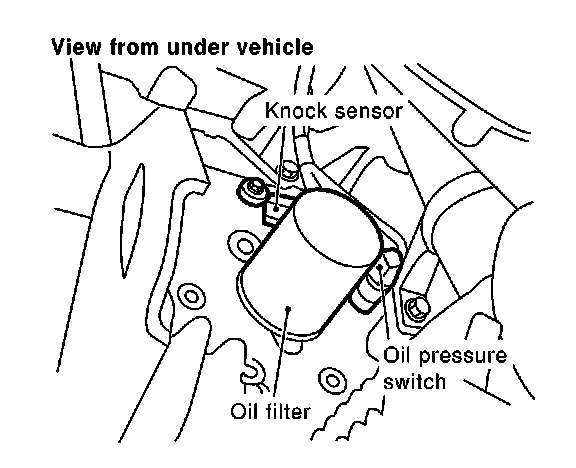 View from under vehicle

Knock sensor

Oil pressure switch

Oil filter