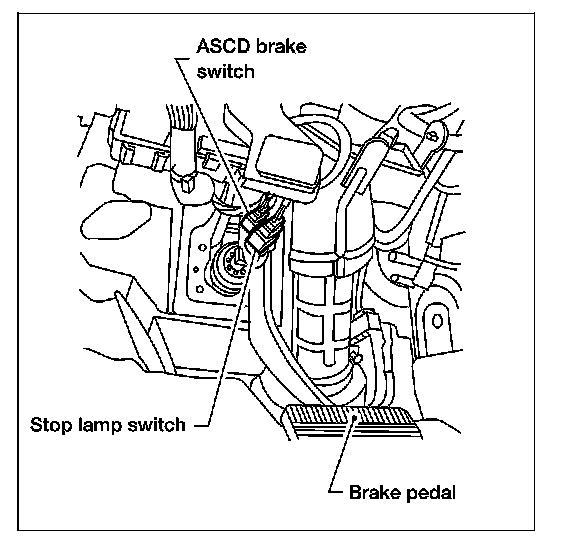 ASCD brake switch

Stop lamp switch

Brake pedal