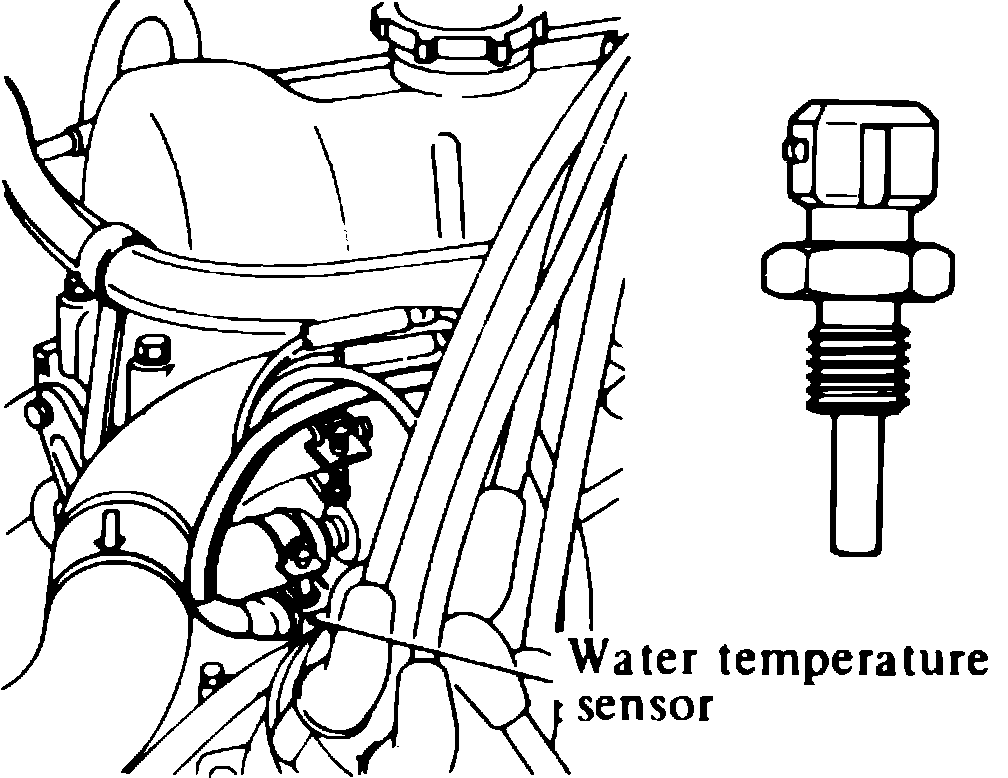 Water temperature sensor