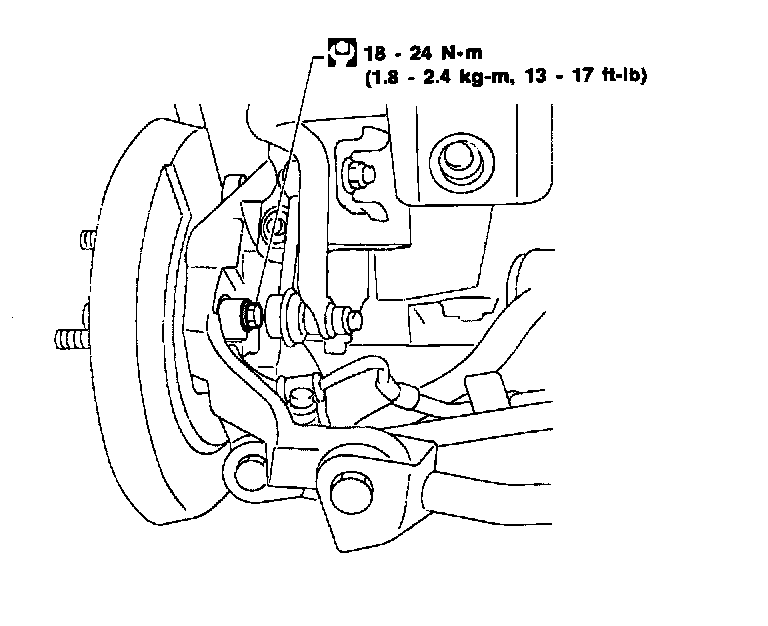 18 - 24 N·m
(1.8 - 2.4 kg-m, 13 - 17 ft-lb)