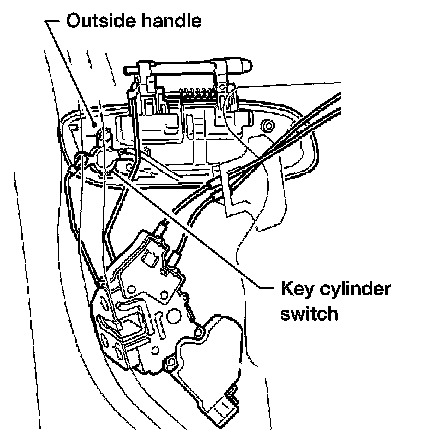 Outside handle

Key cylinder switch