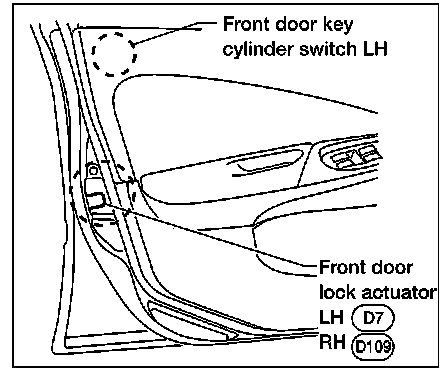 Front door key cylinder switch LH

Front door lock actuator
LH D7
RH D109