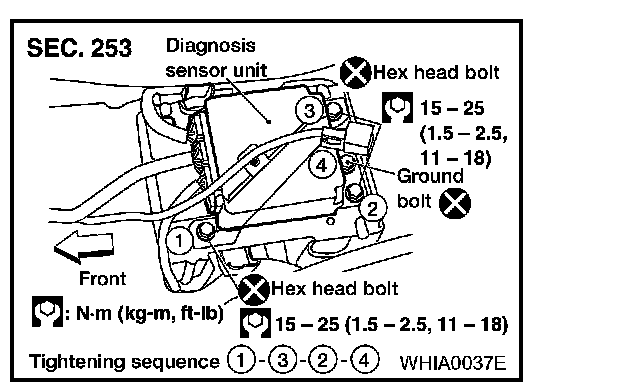 SEC. 253

Diagnosis sensor unit

Hex head bolt

15 – 25 (1.5 – 2.5, 11 – 18)

3

4

Ground bolt

2

1

Front

Hex head bolt

: N·m (kg-m, ft-lb)

15 – 25 (1.5 – 2.5, 11 – 18)

Tightening sequence 1 - 3 - 2 - 4

WHIA0037E