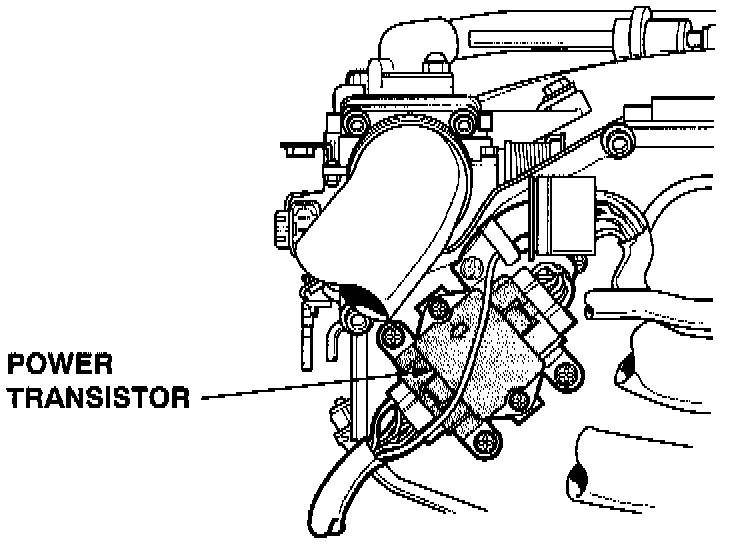 POWER TRANSISTOR