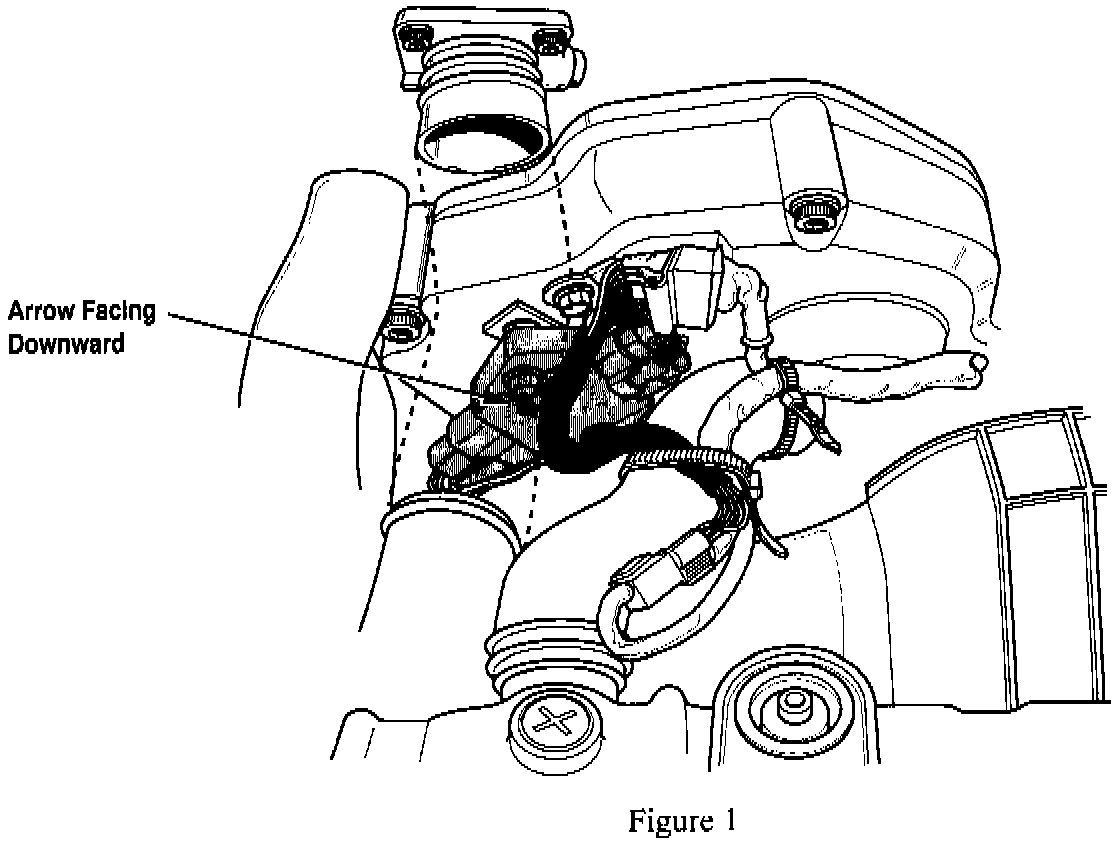 Arrow Facing Downward

Figure 1