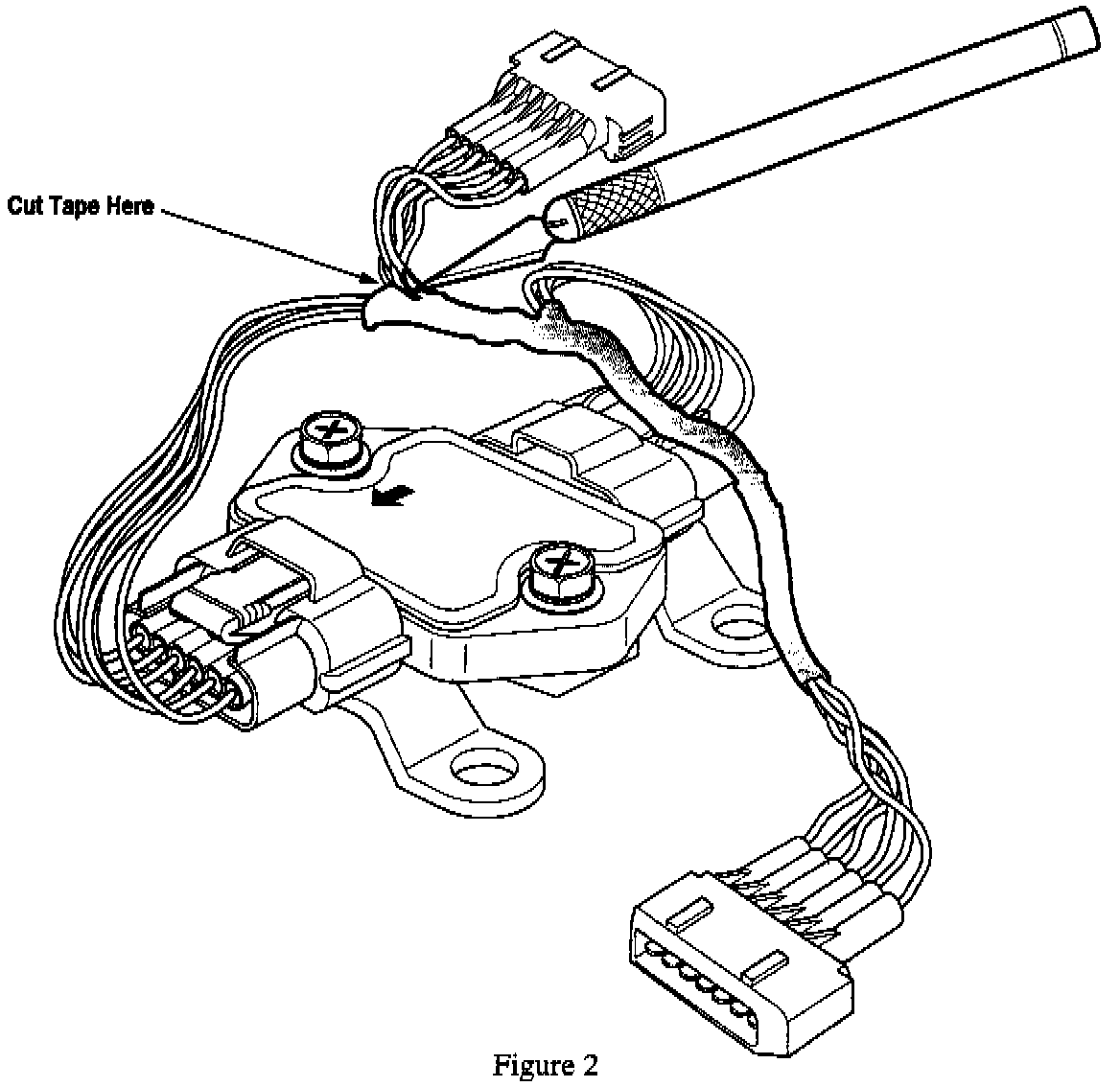 Cut Tape Here

Figure 2