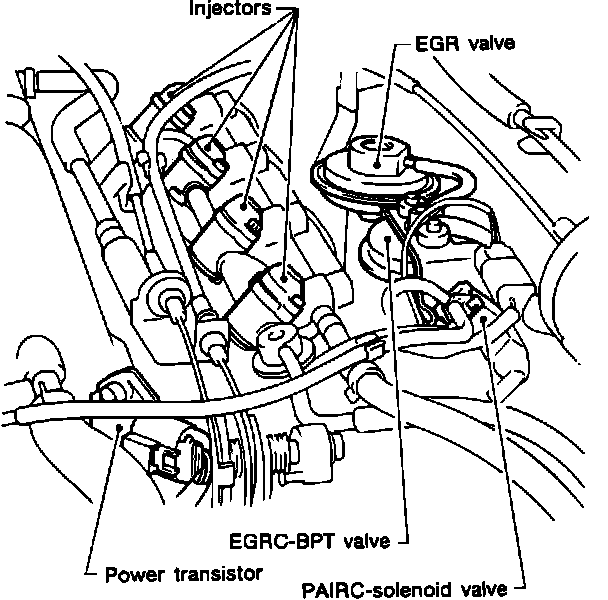 Injectors

EGR valve

EGRC-BPT valve

Power transistor

PAIRC-solenoid valve