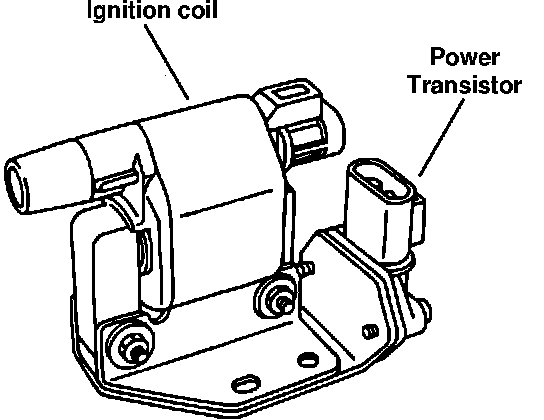 Ignition coil

Power Transistor