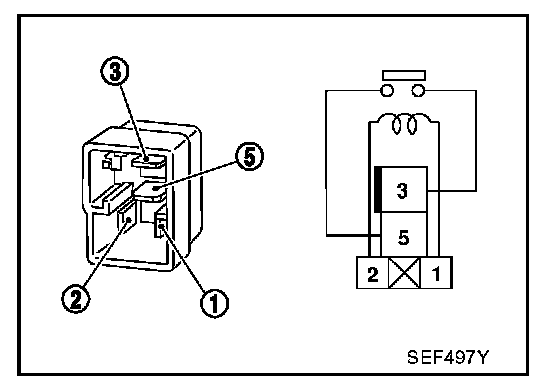 3
5
2
1
3
5
2
1
SEF497Y