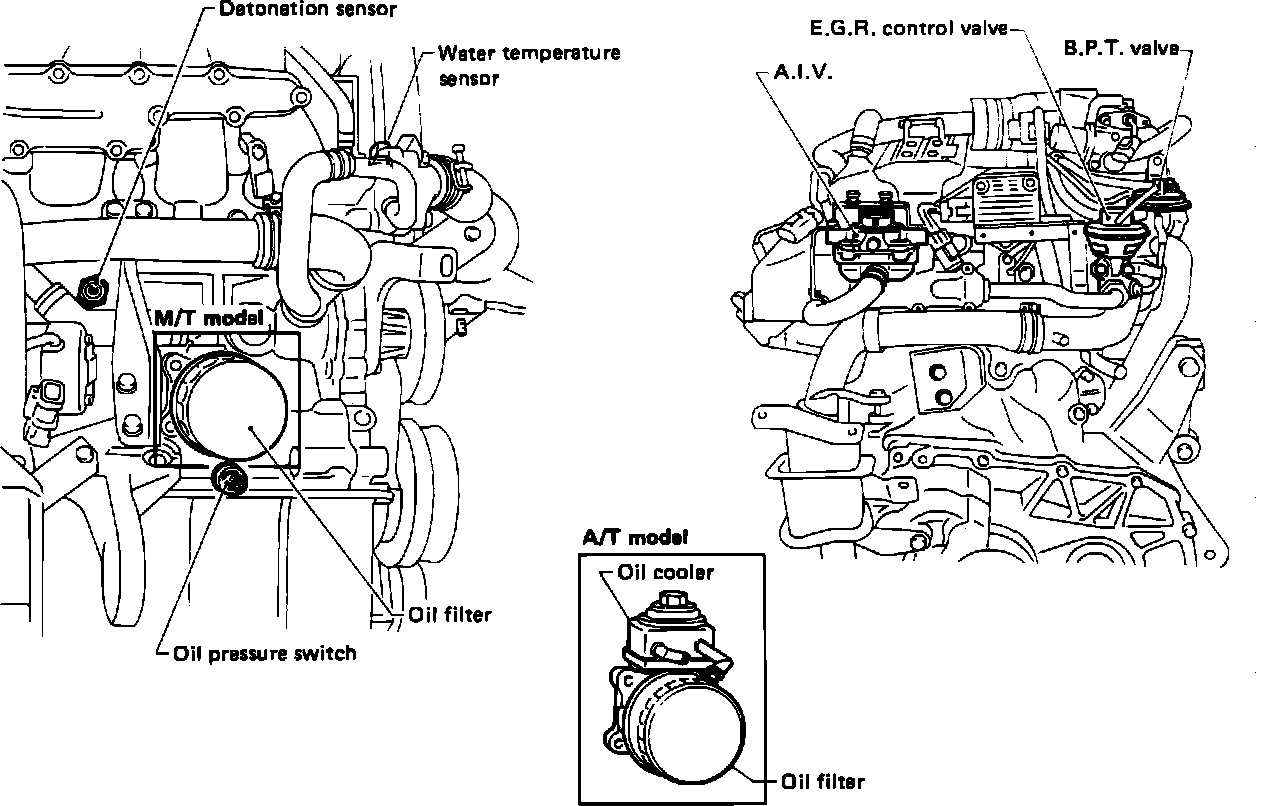 Detonation sensor

Water temperature sensor

M/T model

Oil filter

Oil pressure switch

E.G.R. control valve

B.P.T. valve

A.I.V.

A/T model

Oil cooler

Oil filter