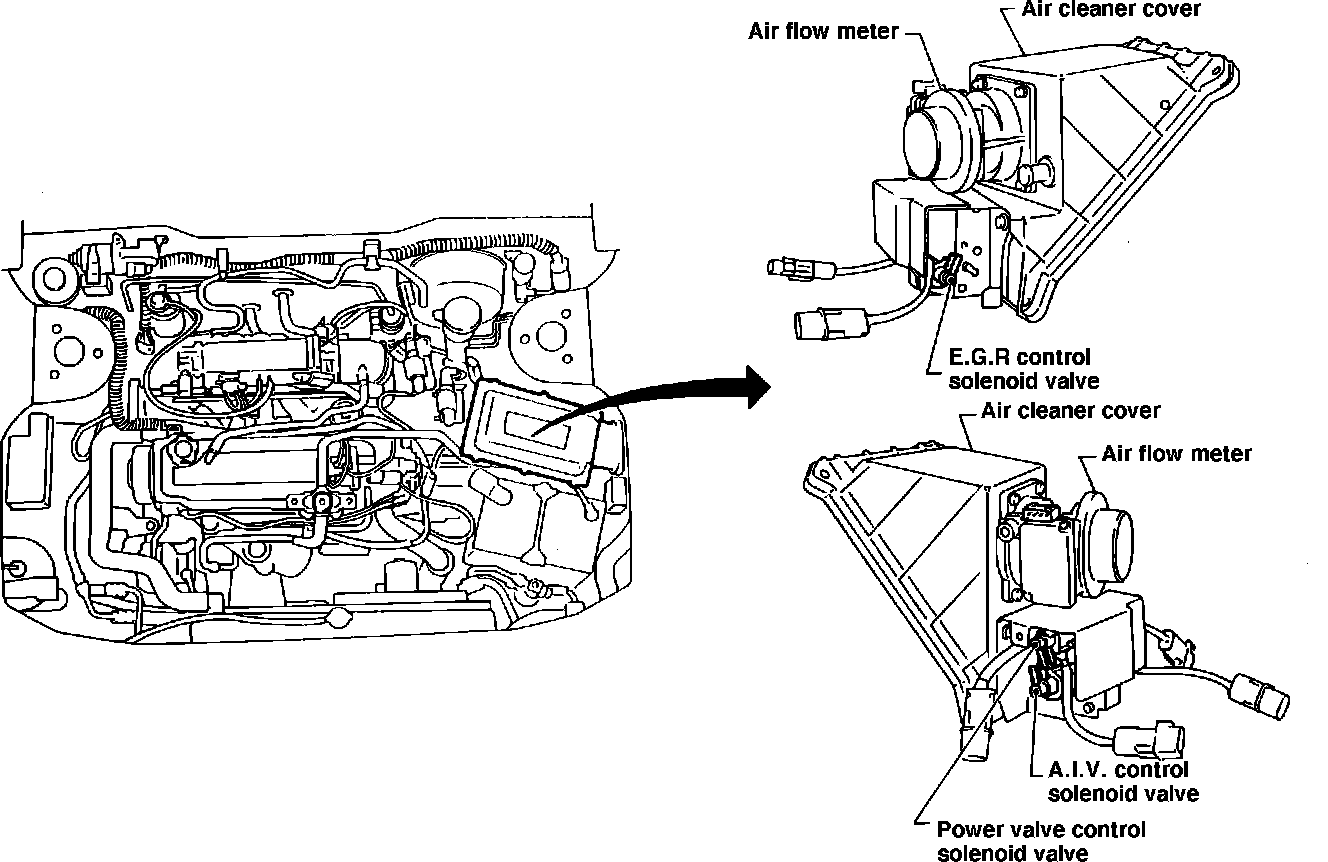 Air flow meter
Air cleaner cover
E.G.R control solenoid valve
Air cleaner cover
Air flow meter
A.I.V. control solenoid valve
Power valve control solenoid valve