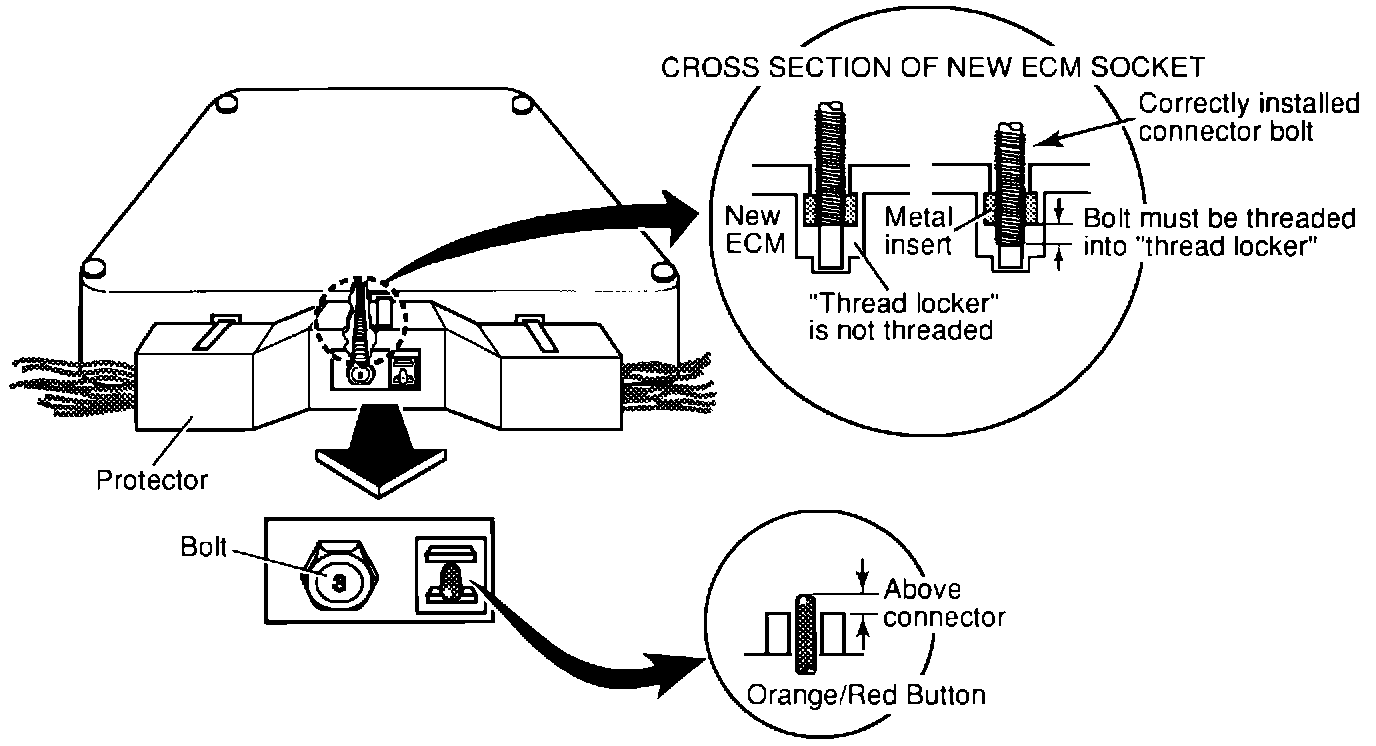 CROSS SECTION OF NEW ECM SOCKET

Correctly installed connector bolt

New ECM

Metal insert

Bolt must be threaded into "thread locker"

"Thread locker" is not threaded

Protector

Bolt

Above connector

Orange/Red Button