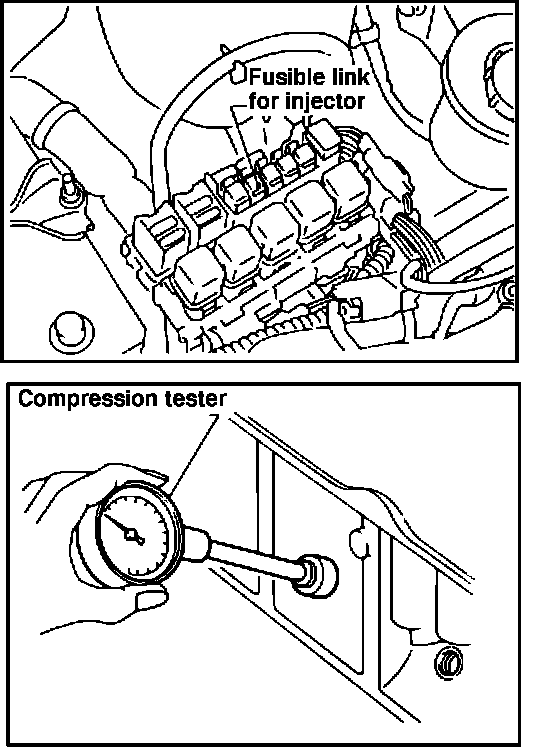 Fusible link for injector

Compression tester