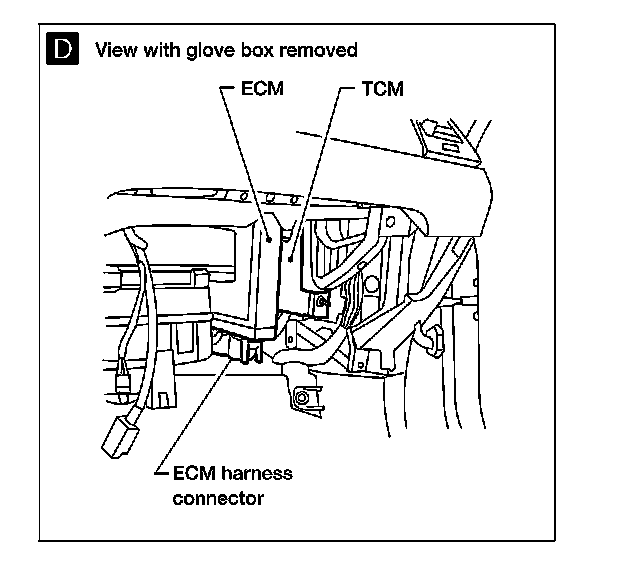 D View with glove box removed

ECM

TCM

ECM harness connector