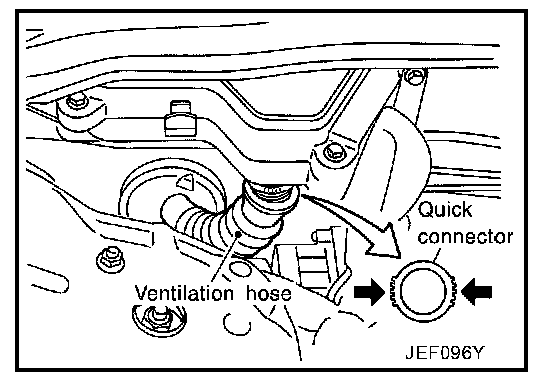 Quick connector

Ventilation hose

JEF096Y