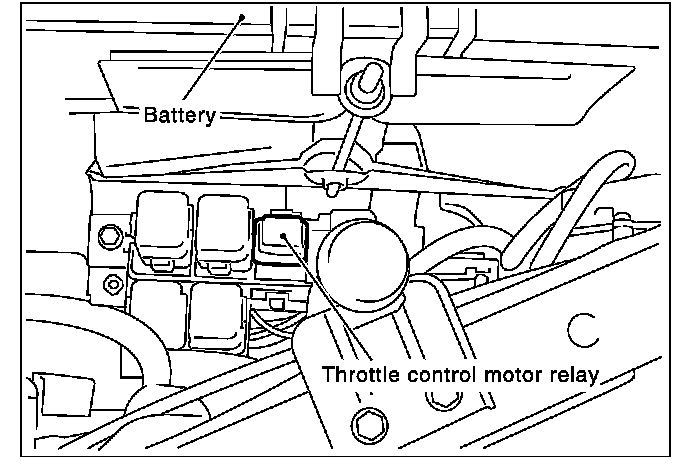 Battery

Throttle control motor relay