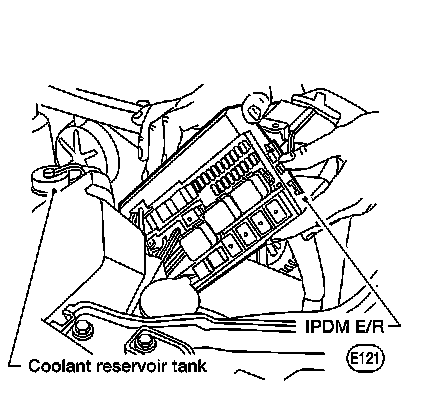 IPDM E/R

E121

Coolant reservoir tank