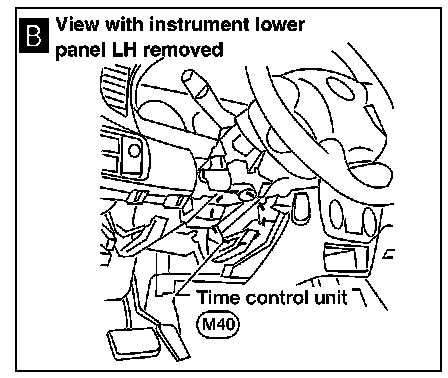 B View with instrument lower panel LH removed

Time control unit
M40