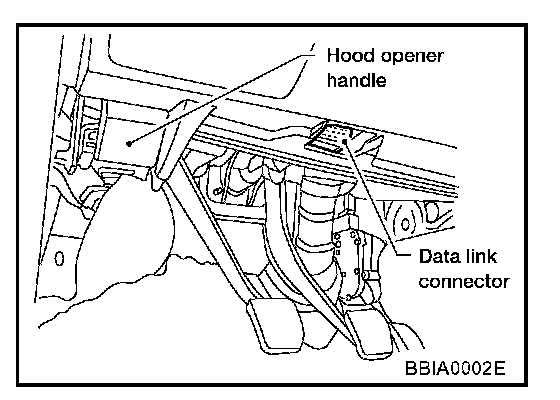 Hood opener handle

Data link connector

BBIA0002E