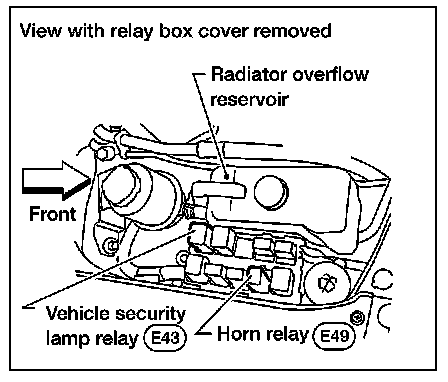 View with relay box cover removed

Radiator overflow reservoir

Front

Vehicle security lamp relay E43

Horn relay E49