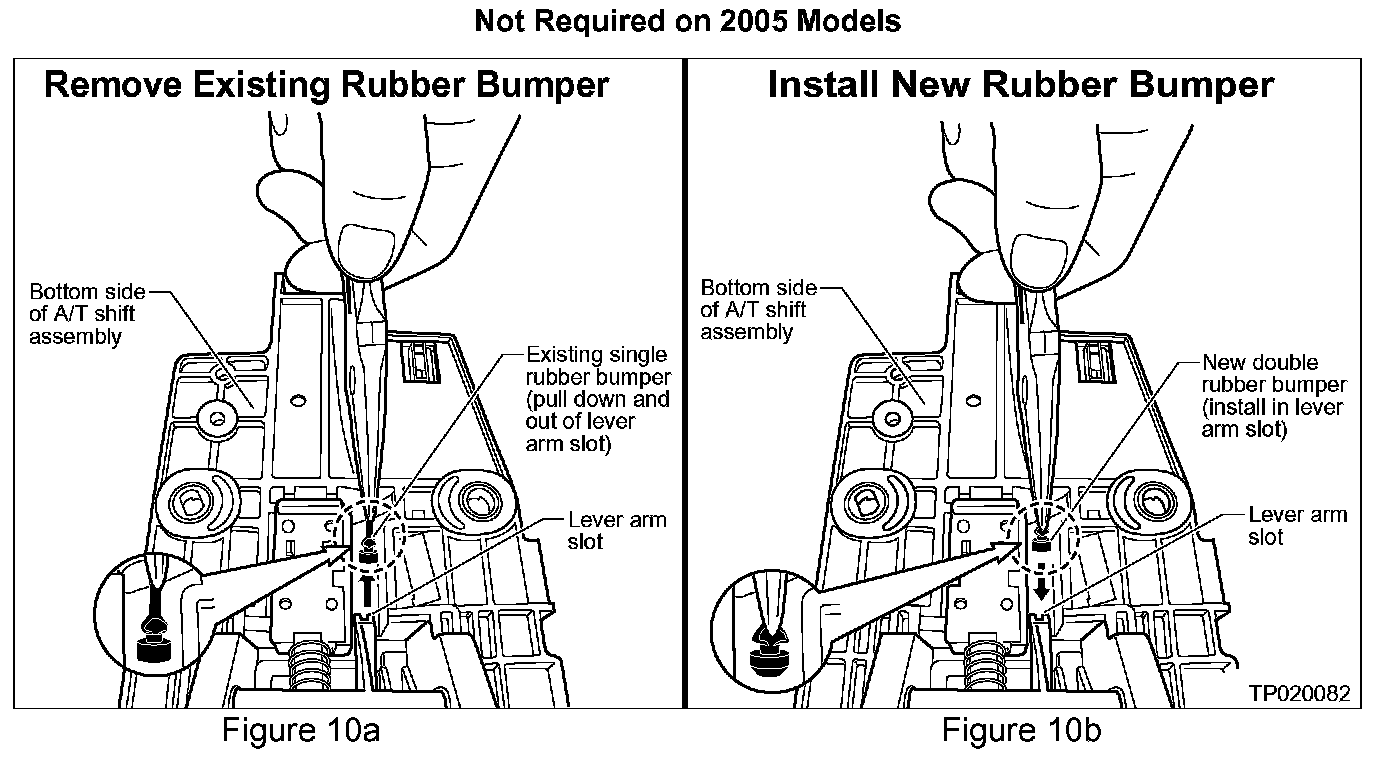 Not Required on 2005 Models

Remove Existing Rubber Bumper

Bottom side of A/T shift assembly

Existing single rubber bumper (pull down and out of lever arm slot)

Lever arm slot

Figure 10a

Install New Rubber Bumper

Bottom side of A/T shift assembly

New double rubber bumper (install in lever arm slot)

Lever arm slot

TP020082

Figure 10b