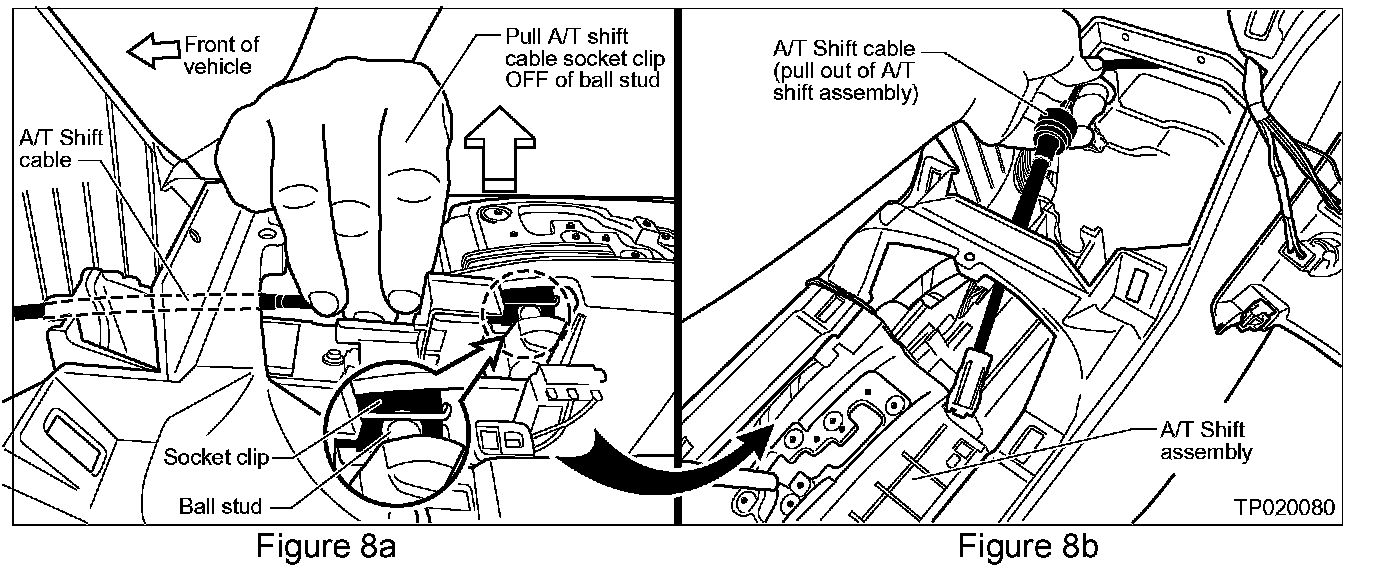 Front of vehicle

Pull A/T shift cable socket clip OFF of ball stud

A/T Shift cable

Socket clip

Ball stud

Figure 8a

A/T Shift cable (pull out of A/T shift assembly)

A/T Shift assembly

TP020080

Figure 8b