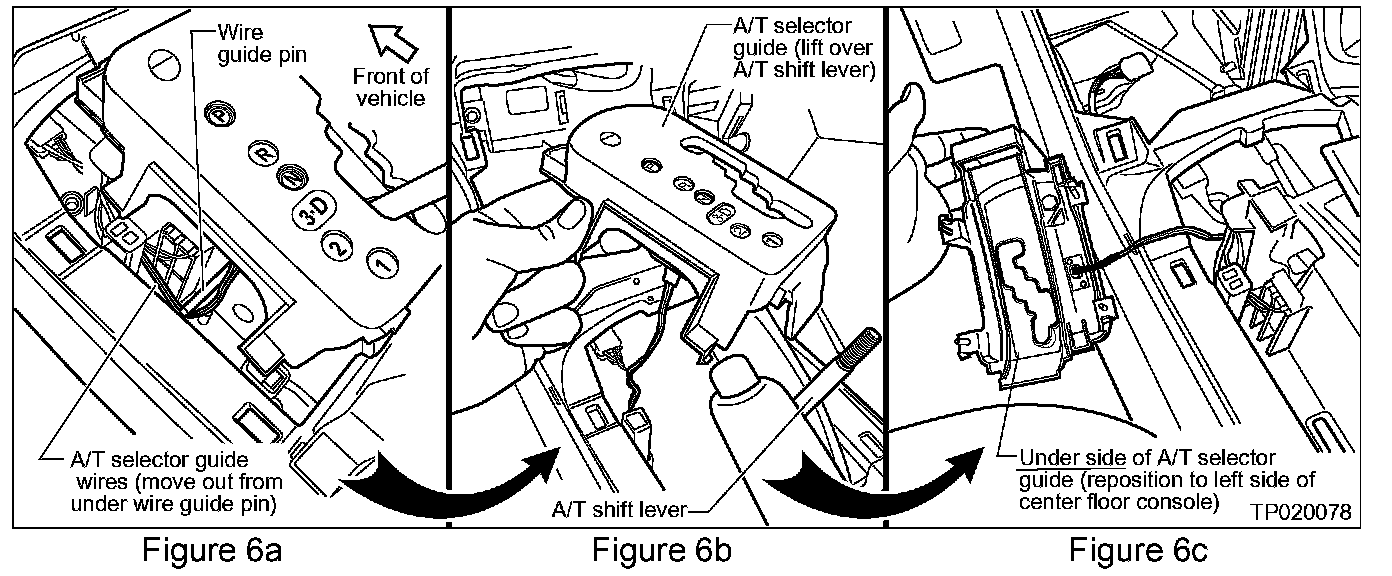 Wire guide pin

Front of vehicle

P
R
N
3·D
2
1

A/T selector guide wires (move out from under wire guide pin)

Figure 6a

A/T selector guide (lift over A/T shift lever)

A/T shift lever

Figure 6b

Under side of A/T selector guide (reposition to left side of center floor console)

TP020078

Figure 6c