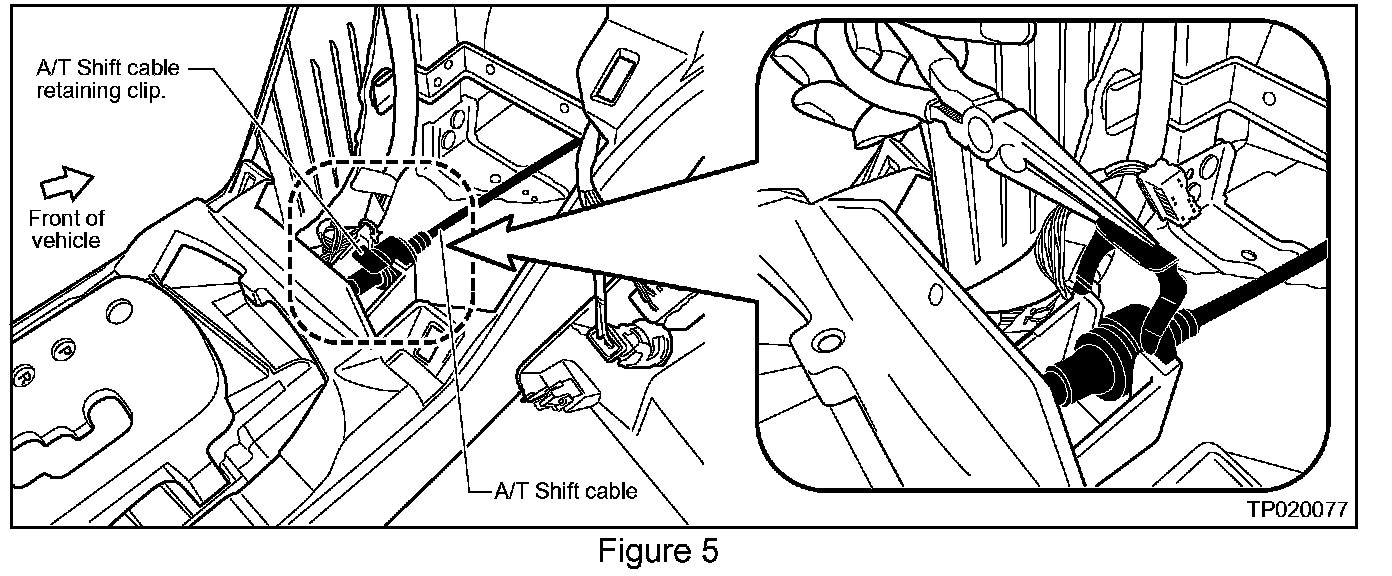 A/T Shift cable retaining clip.

Front of vehicle

A/T Shift cable

TP020077

Figure 5