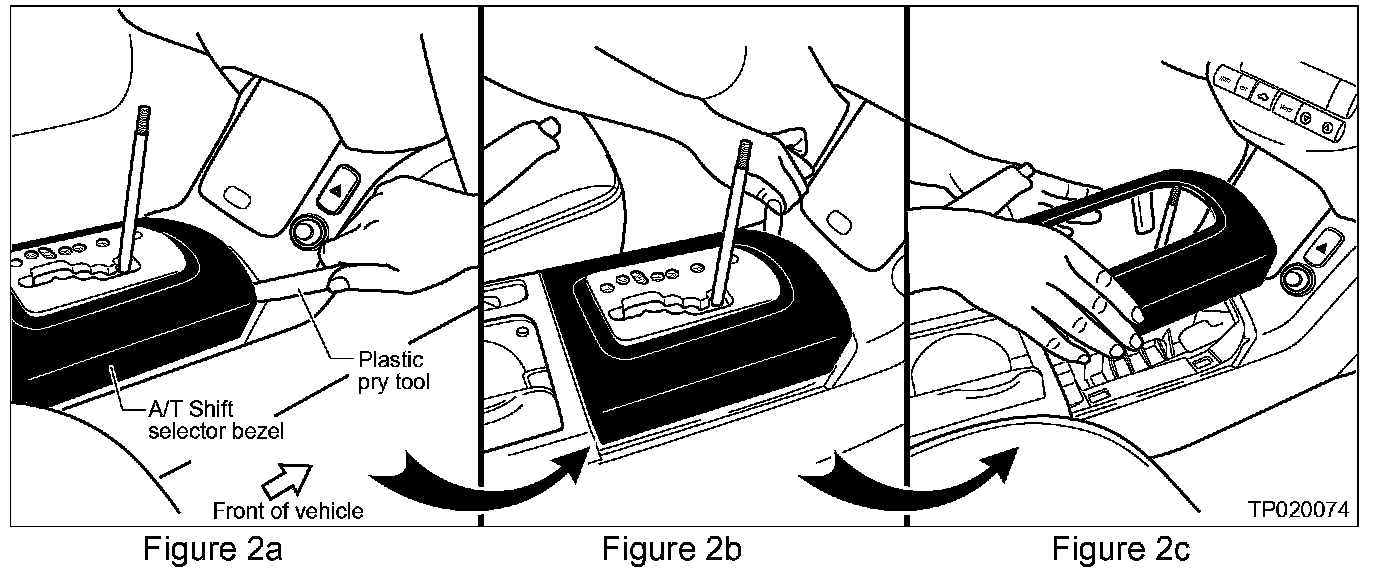 Plastic pry tool

A/T Shift selector bezel

Front of vehicle

TP020074

Figure 2a

Figure 2b

Figure 2c