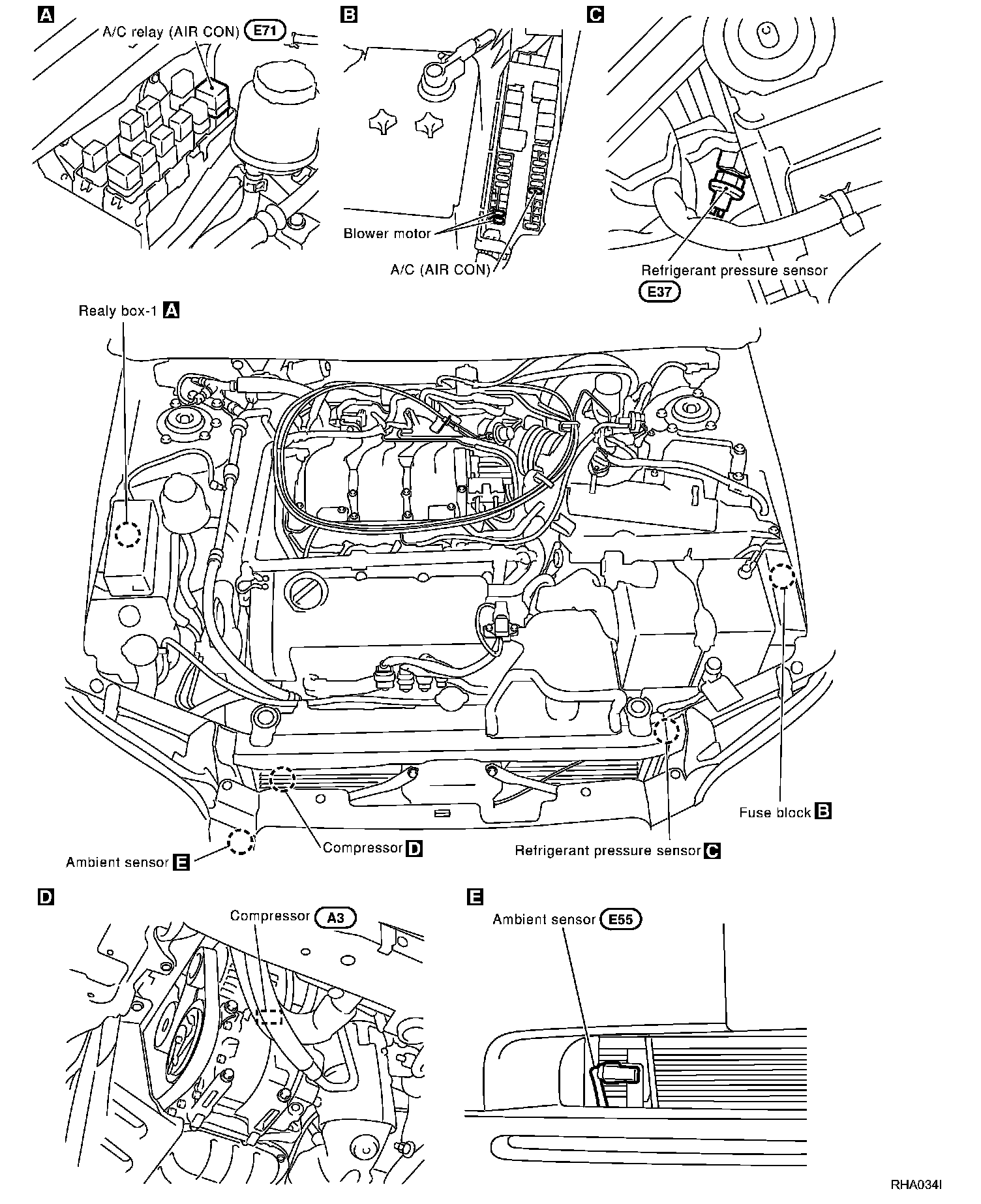 A
A/C relay (AIR CON) E71

B
Blower motor
A/C (AIR CON)

C
Refrigerant pressure sensor E37

Realy box-1 A

Fuse block B

Ambient sensor E
Compressor D
Refrigerant pressure sensor C

D
Compressor A3

E
Ambient sensor E55

RHA034I