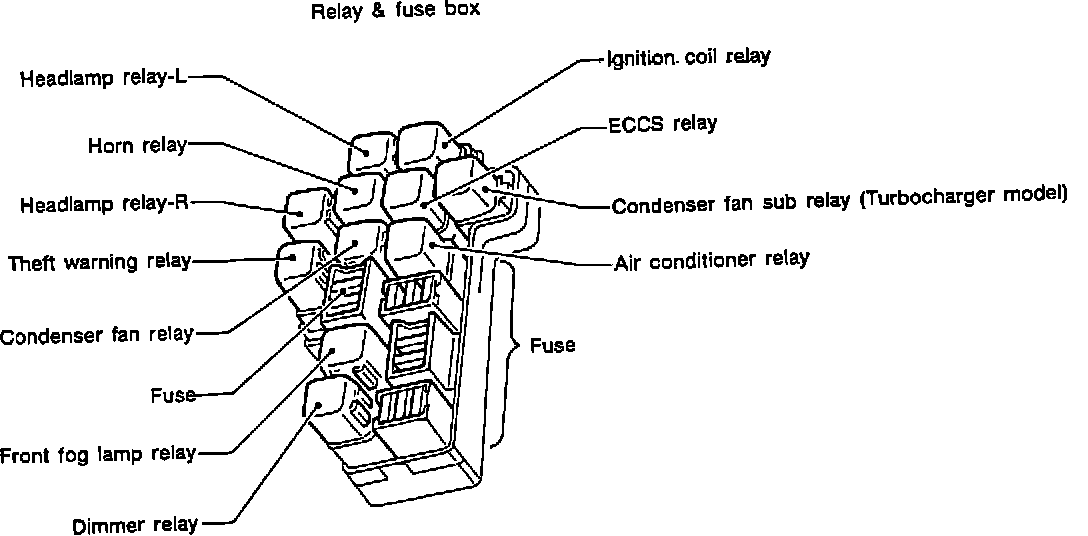 Relay & fuse box

Headlamp relay-L

Horn relay

Headlamp relay-R

Theft warning relay

Condenser fan relay

Fuse

Front fog lamp relay

Dimmer relay

Ignition. coil relay

ECCS relay

Condenser fan sub relay (Turbocharger model)

Air conditioner relay

Fuse