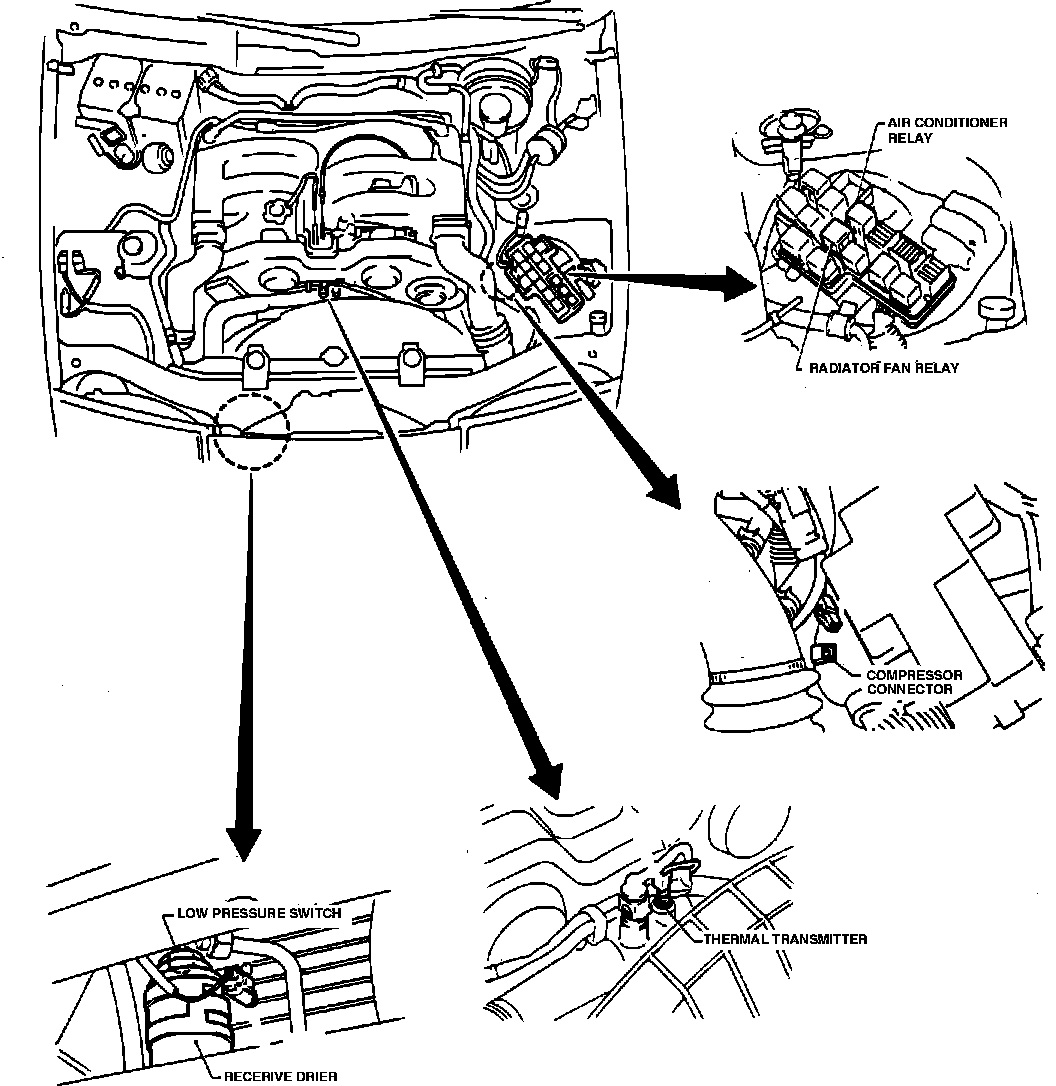 AIR CONDITIONER RELAY

RADIATOR FAN RELAY

COMPRESSOR CONNECTOR

LOW PRESSURE SWITCH

THERMAL TRANSMITTER

RECEIVE DRIER