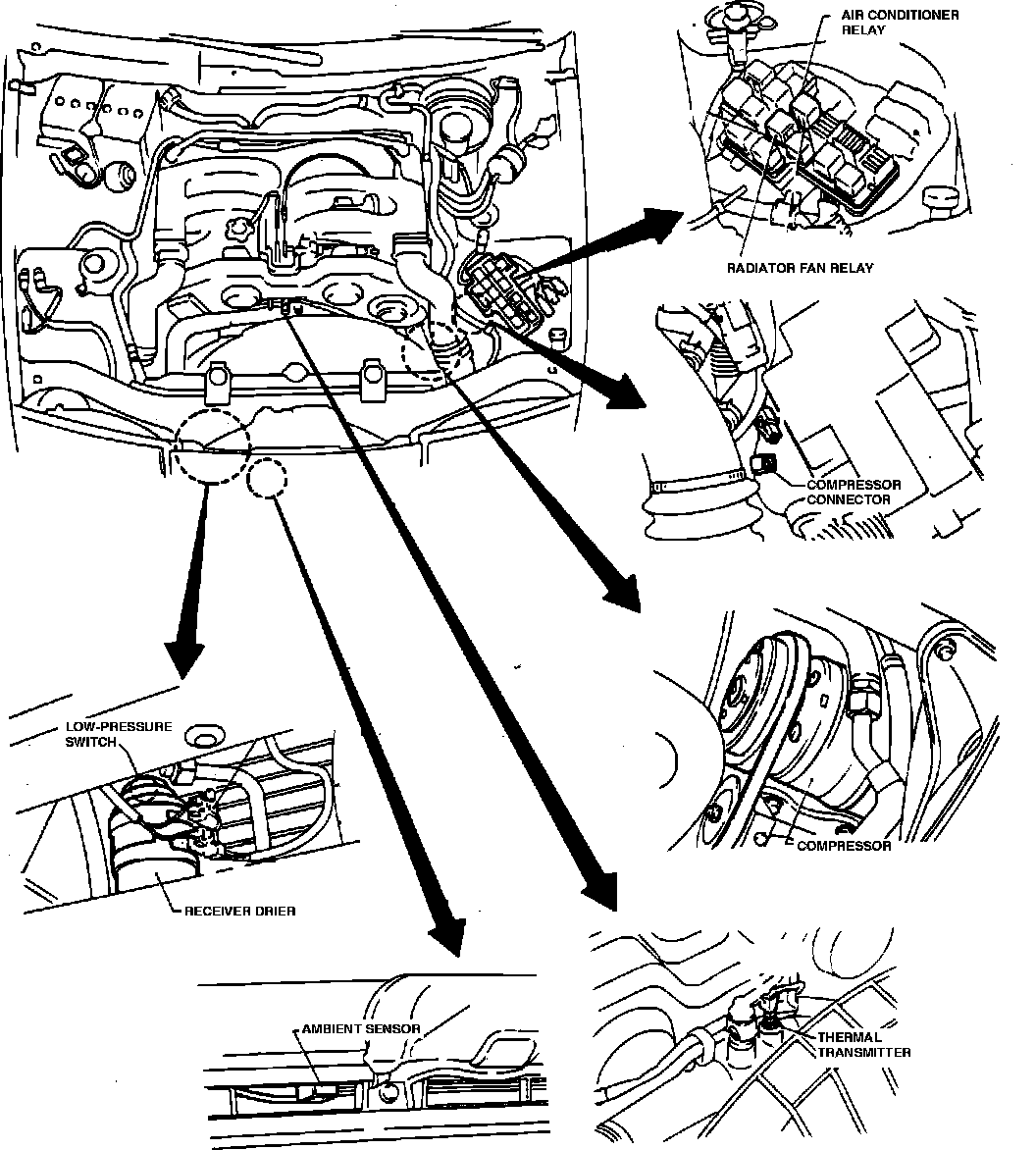 AIR CONDITIONER RELAY

RADIATOR FAN RELAY

COMPRESSOR CONNECTOR

COMPRESSOR

LOW-PRESSURE SWITCH

RECEIVER DRIER

AMBIENT SENSOR

THERMAL TRANSMITTER