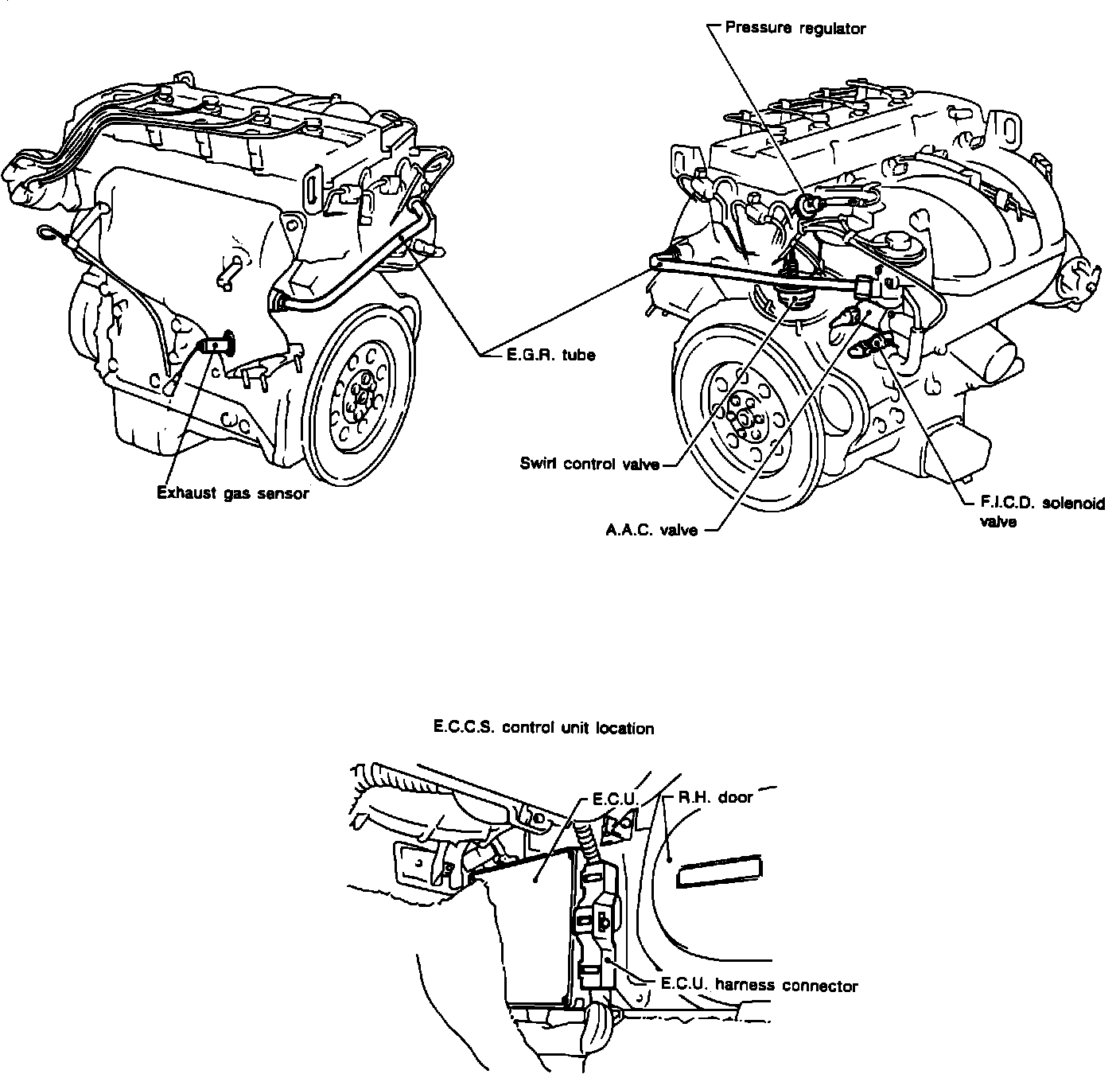 Pressure regulator

E.G.R. tube

Exhaust gas sensor

Swirl control valve

A.A.C. valve

F.I.C.D. solenoid valve

E.C.C.S. control unit location

E.C.U.

R.H. door

E.C.U. harness connector