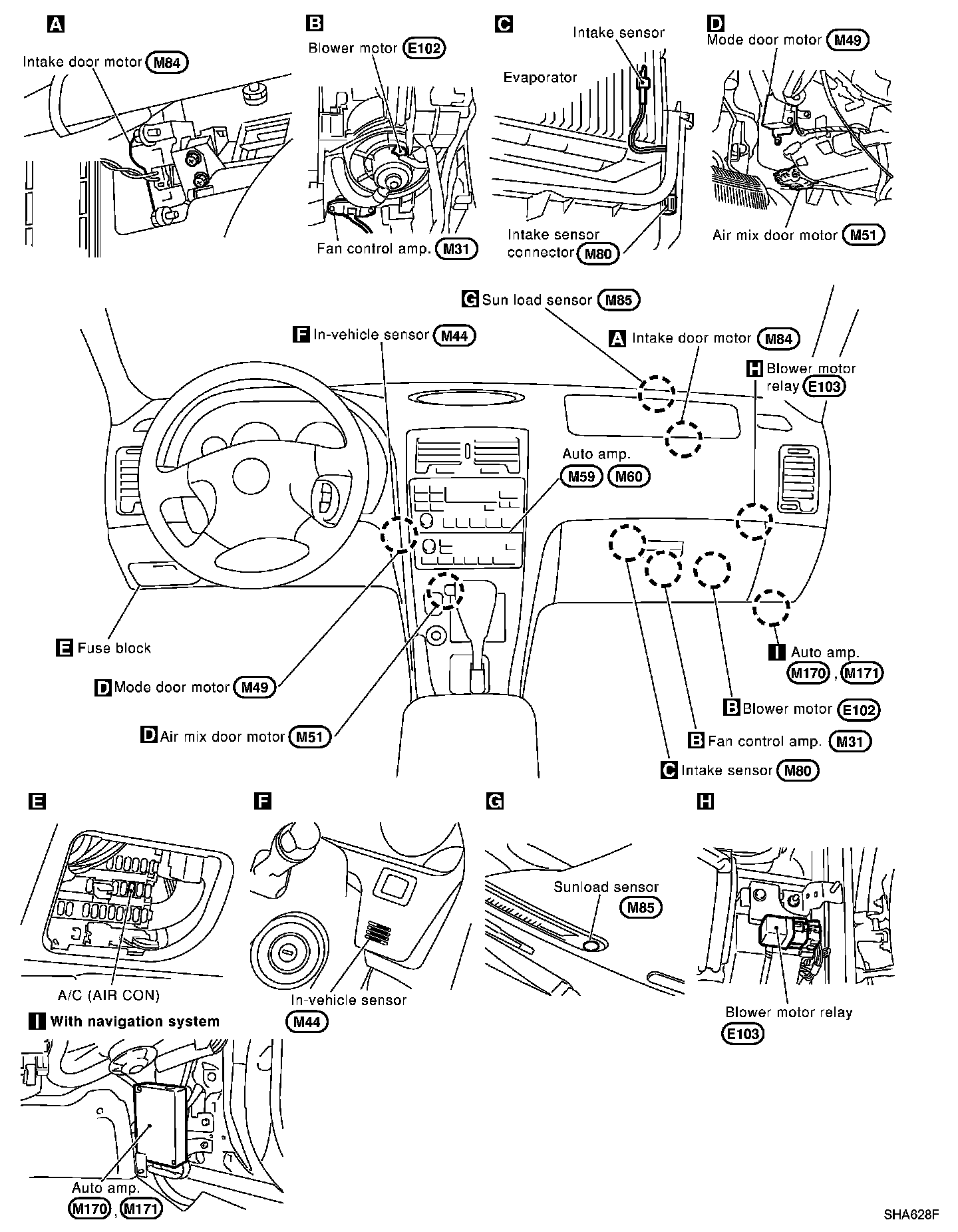 A
Intake door motor M84

B
Blower motor E102
Fan control amp. M31

C
Intake sensor
Evaporator
Intake sensor connector M80

D
Mode door motor M49
Air mix door motor M51

G Sun load sensor M85
F In-vehicle sensor M44
A Intake door motor M84
H Blower motor relay E103
Auto amp. M59 M60
E Fuse block
D Mode door motor M49
D Air mix door motor M51
I Auto amp. M170, M171
B Blower motor E102
B Fan control amp. M31
C Intake sensor M80

E
A/C (AIR CON)

F
In-vehicle sensor M44

G
Sunload sensor M85

H
Blower motor relay E103

I With navigation system
Auto amp. M170, M171

SHA628F