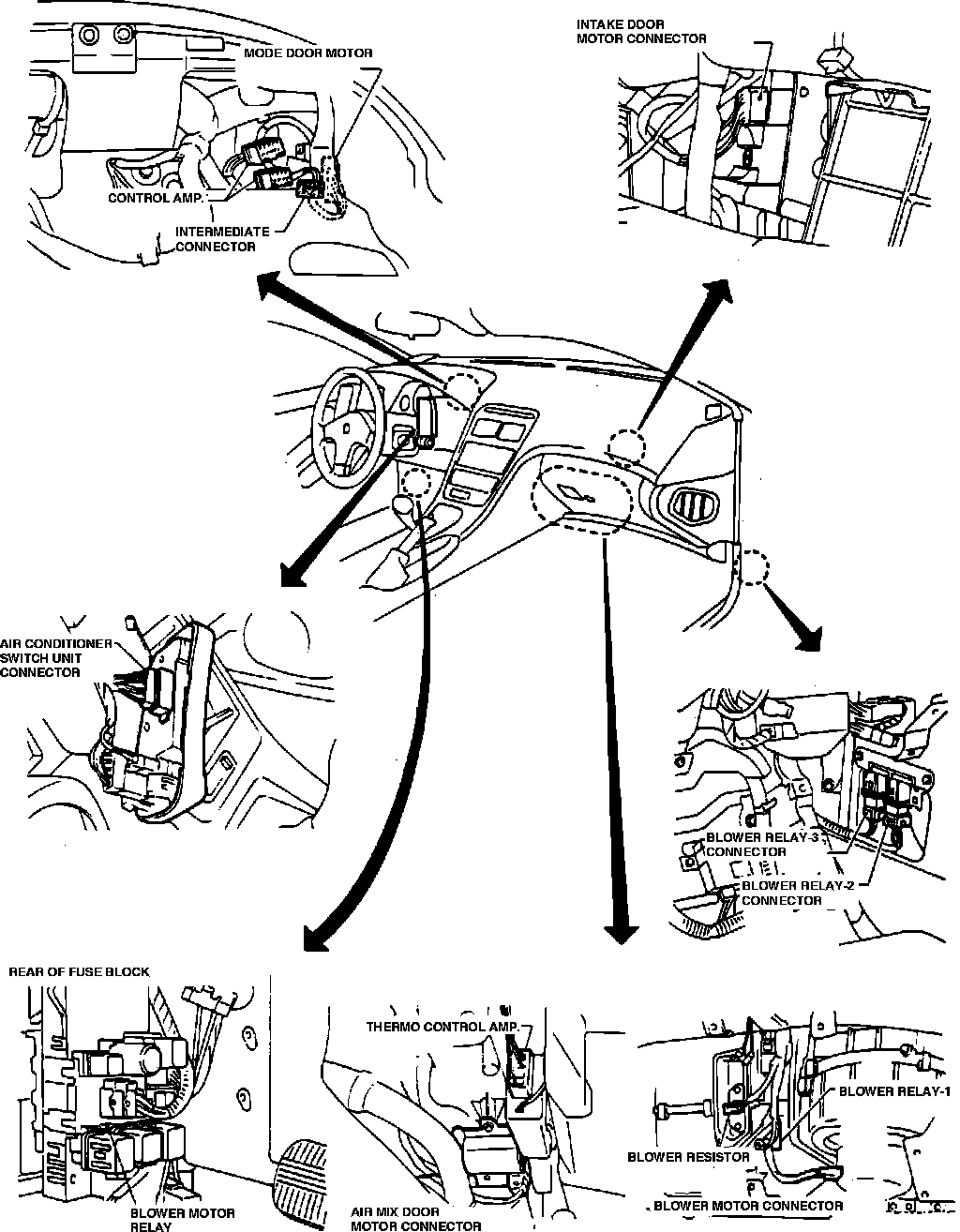 MODE DOOR MOTOR

CONTROL AMP.

INTERMEDIATE CONNECTOR

INTAKE DOOR MOTOR CONNECTOR

AIR CONDITIONER SWITCH UNIT CONNECTOR

BLOWER RELAY-3 CONNECTOR

BLOWER RELAY-2 CONNECTOR

REAR OF FUSE BLOCK

BLOWER MOTOR RELAY

THERMO CONTROL AMP.

AIR MIX DOOR MOTOR CONNECTOR

BLOWER RELAY-1

BLOWER RESISTOR

BLOWER MOTOR CONNECTOR