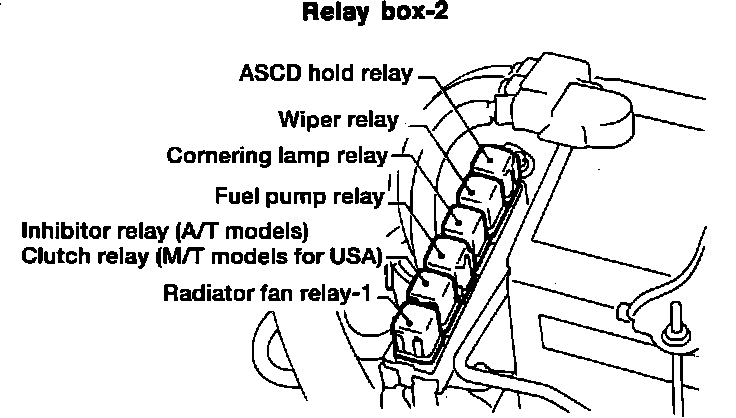 Relay box-2

ASCD hold relay

Wiper relay

Cornering lamp relay

Fuel pump relay

Inhibitor relay (A/T models)
Clutch relay (M/T models for USA)

Radiator fan relay-1