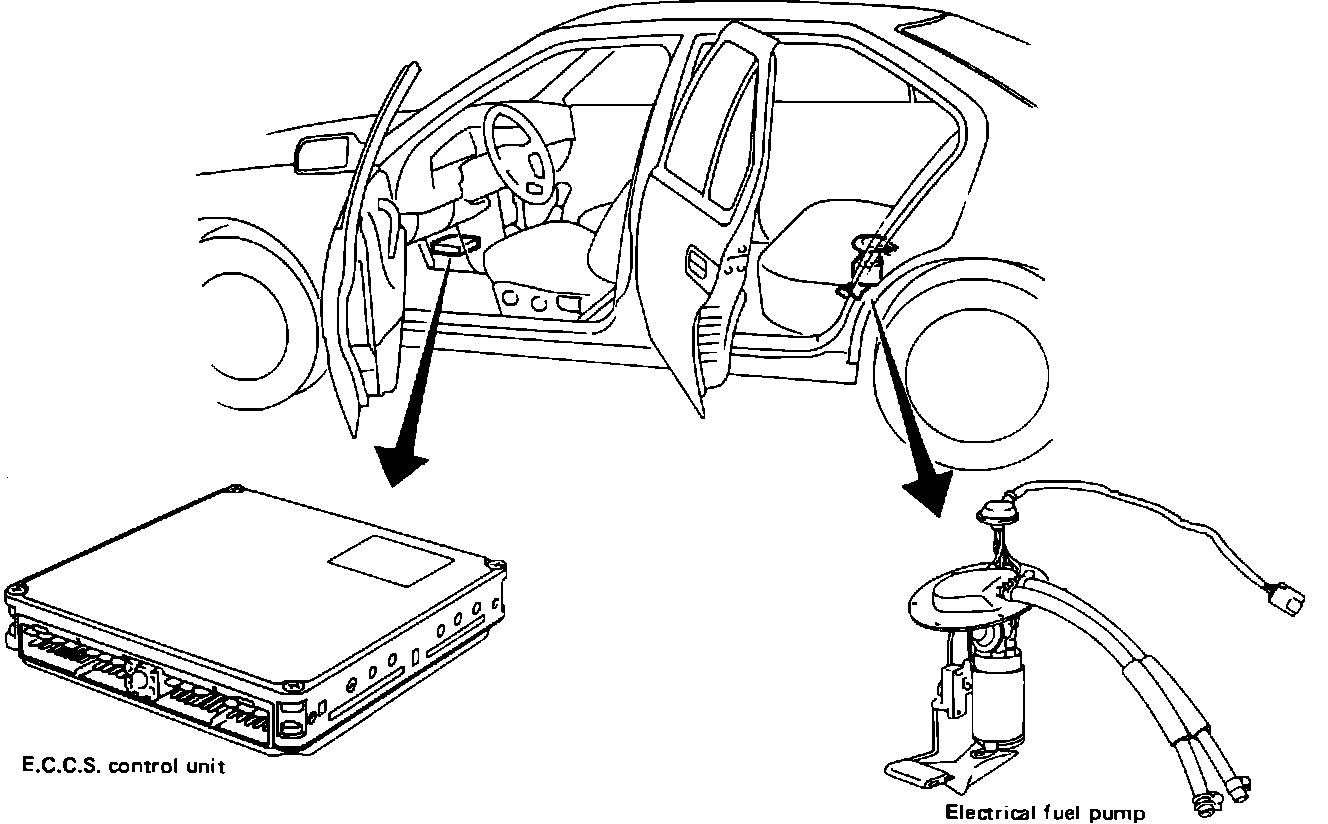 E.C.C.S. control unit

Electrical fuel pump